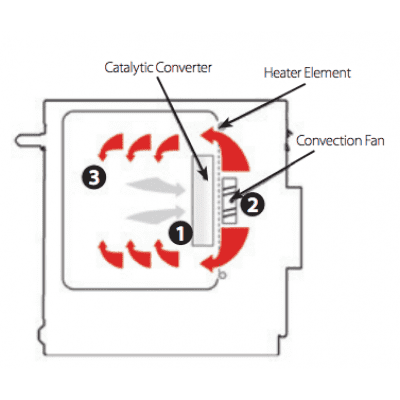 Catalytic Converter

Heater Element

Convection Fan

3

2

1